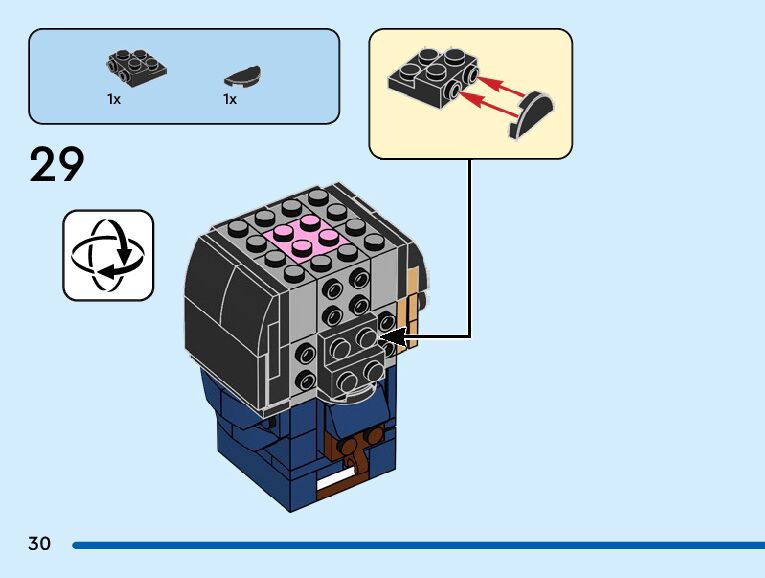 1x

1x

29

30