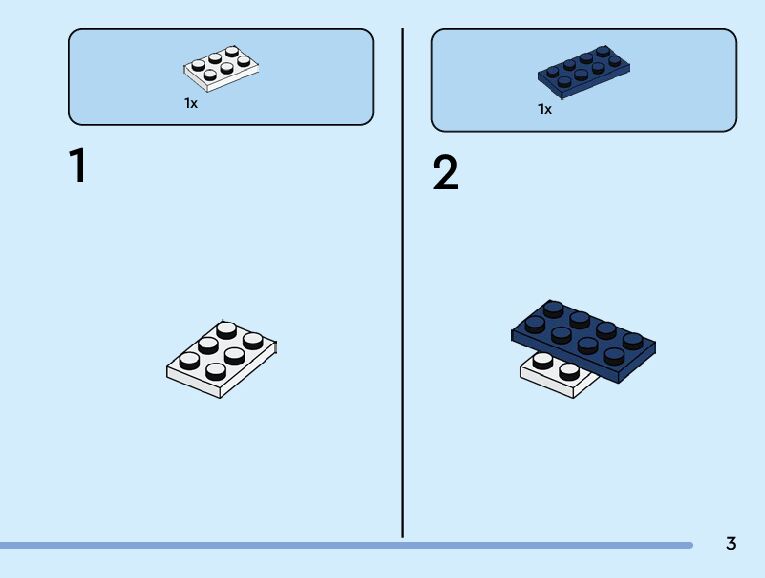 1x

1

1x

2

3