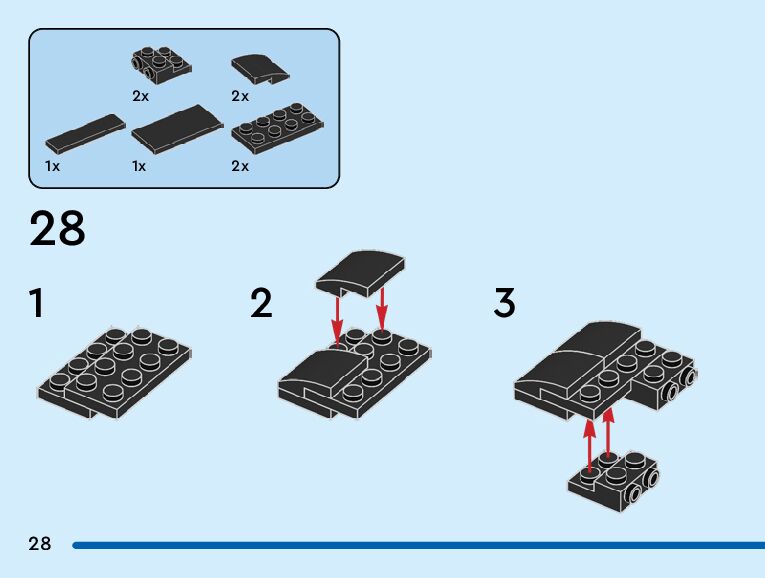 2x
2x
1x
1x
2x

28

1

2

3

28