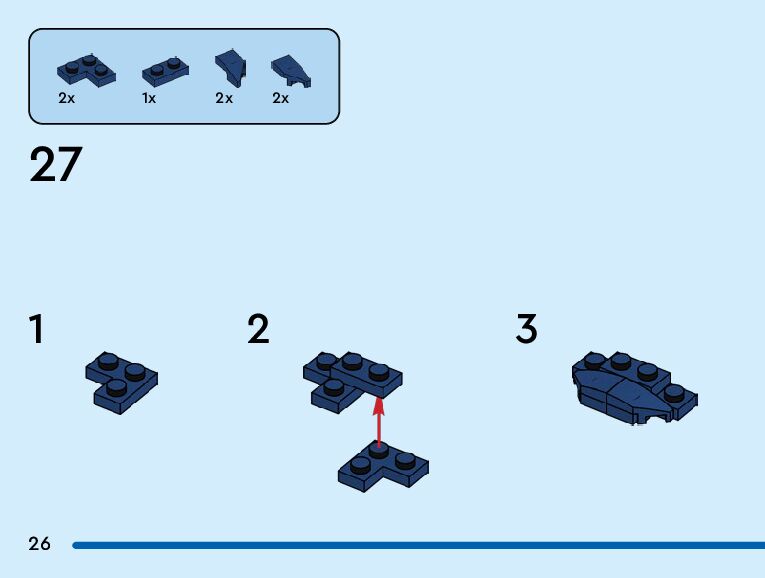 2x 1x 2x 2x

27

1

2

3

26