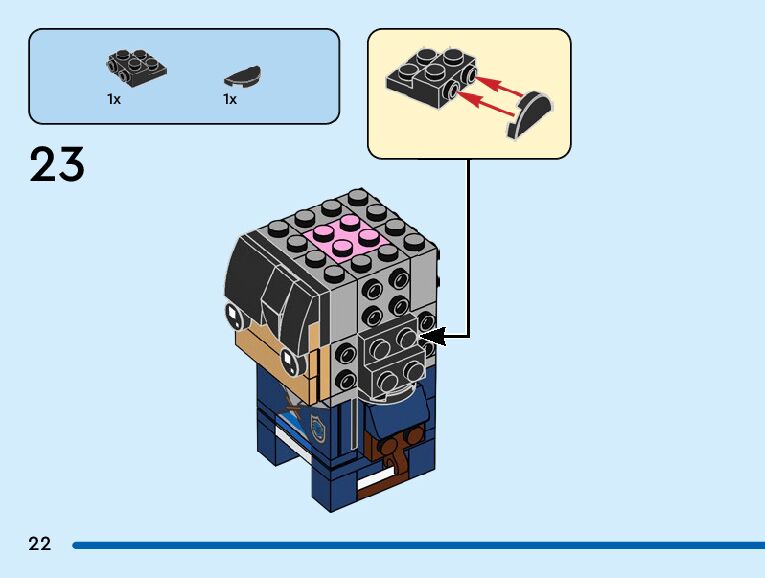 1x
1x

23

22