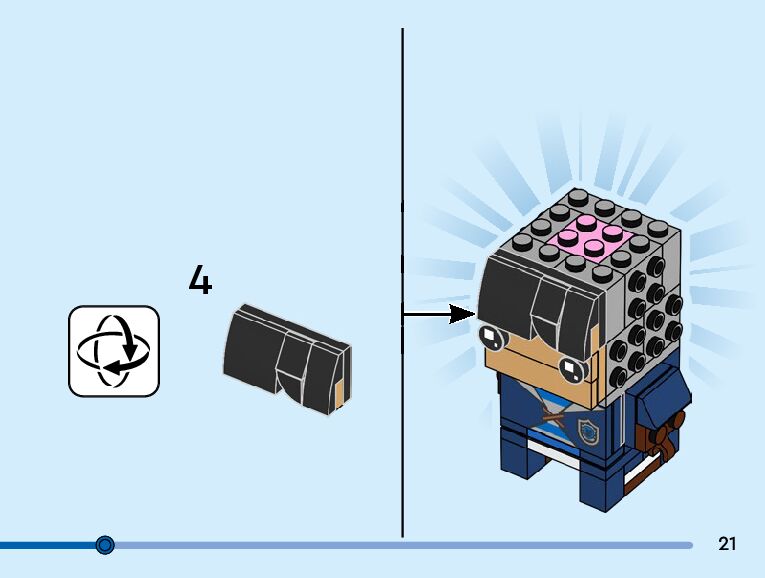 4

21