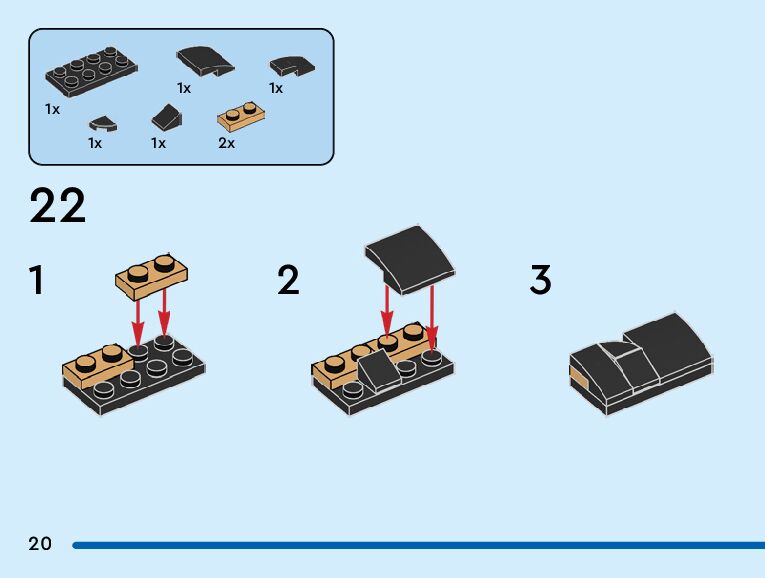 1x
1x
1x
1x
1x
2x

22

1

2

3

20