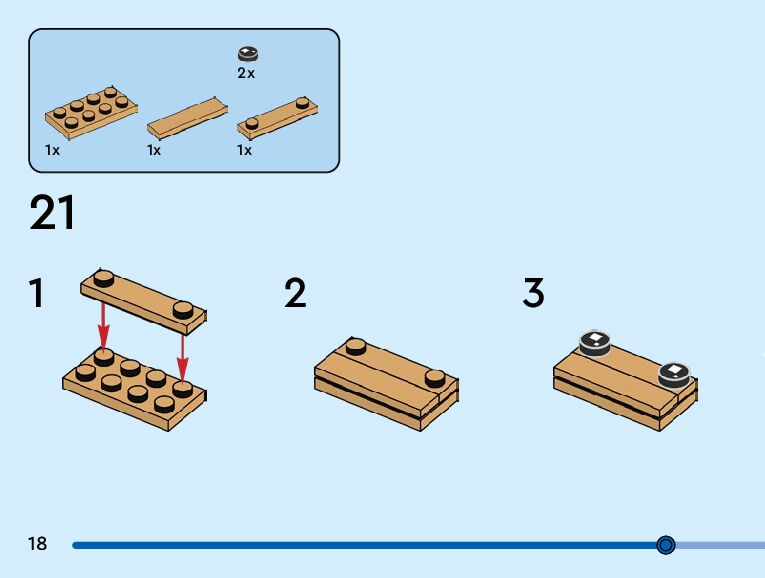 2x

1x

1x

1x

21

1

2

3

18