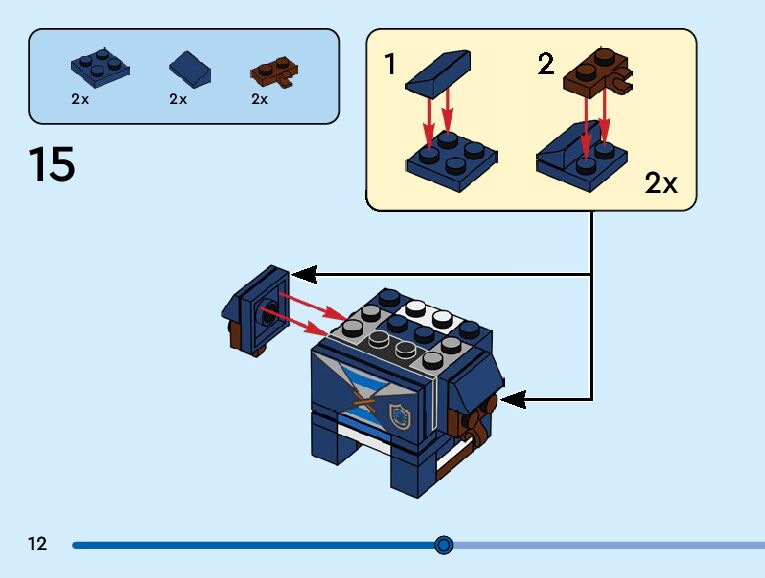 2x 2x 2x

15

1

2

2x

12