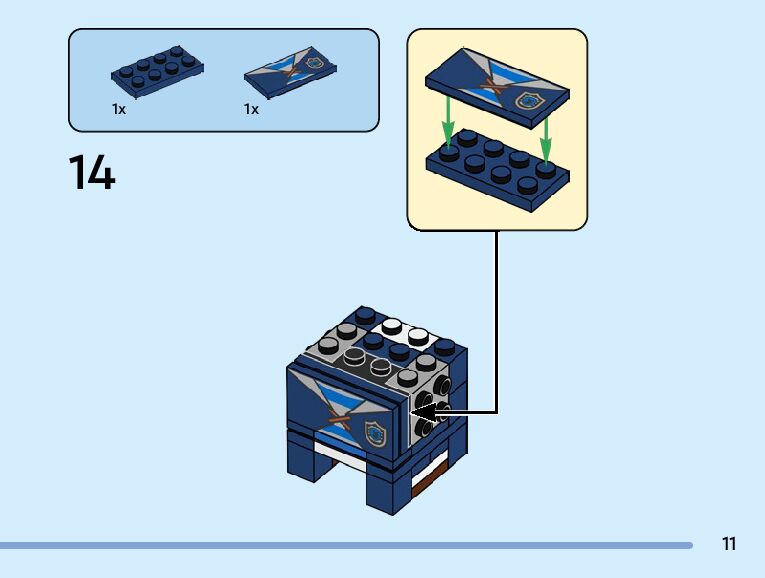 1x
1x

14

11