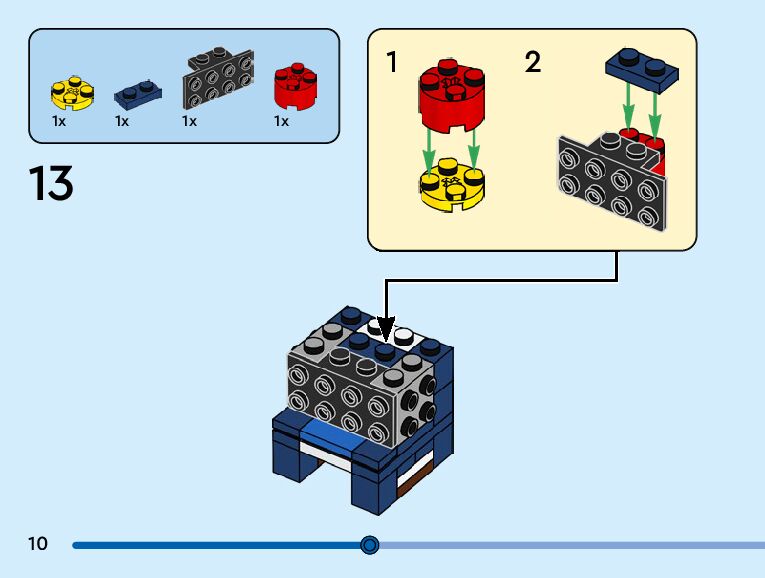 1x 1x 1x 1x

13

1

2

10