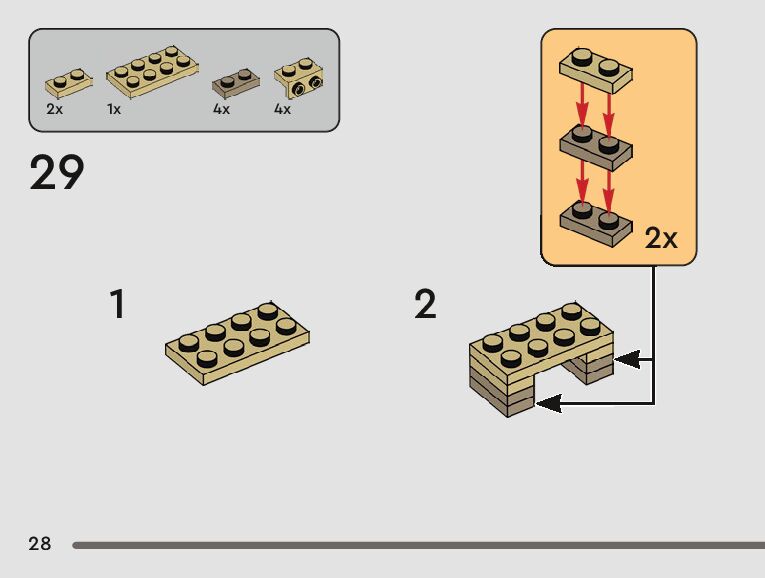 2x
1x
4x
4x

29

2x

1

2

28