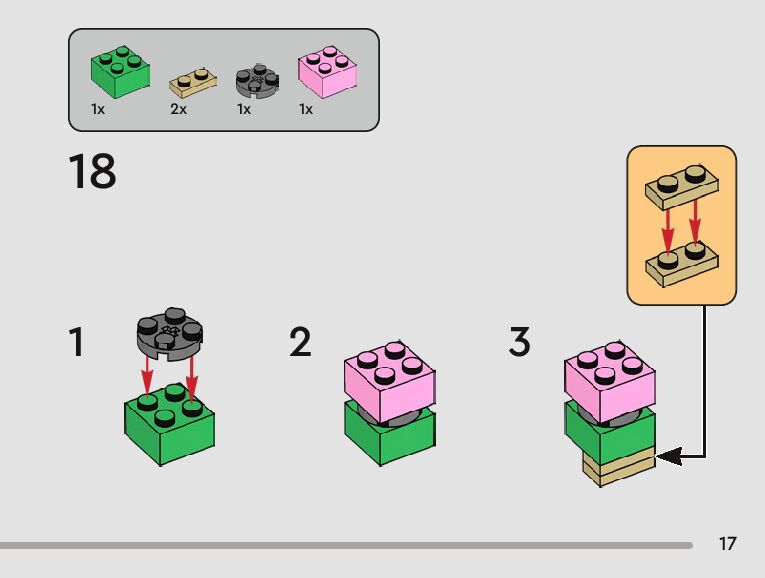 1x 2x 1x 1x

18

1

2

3

17