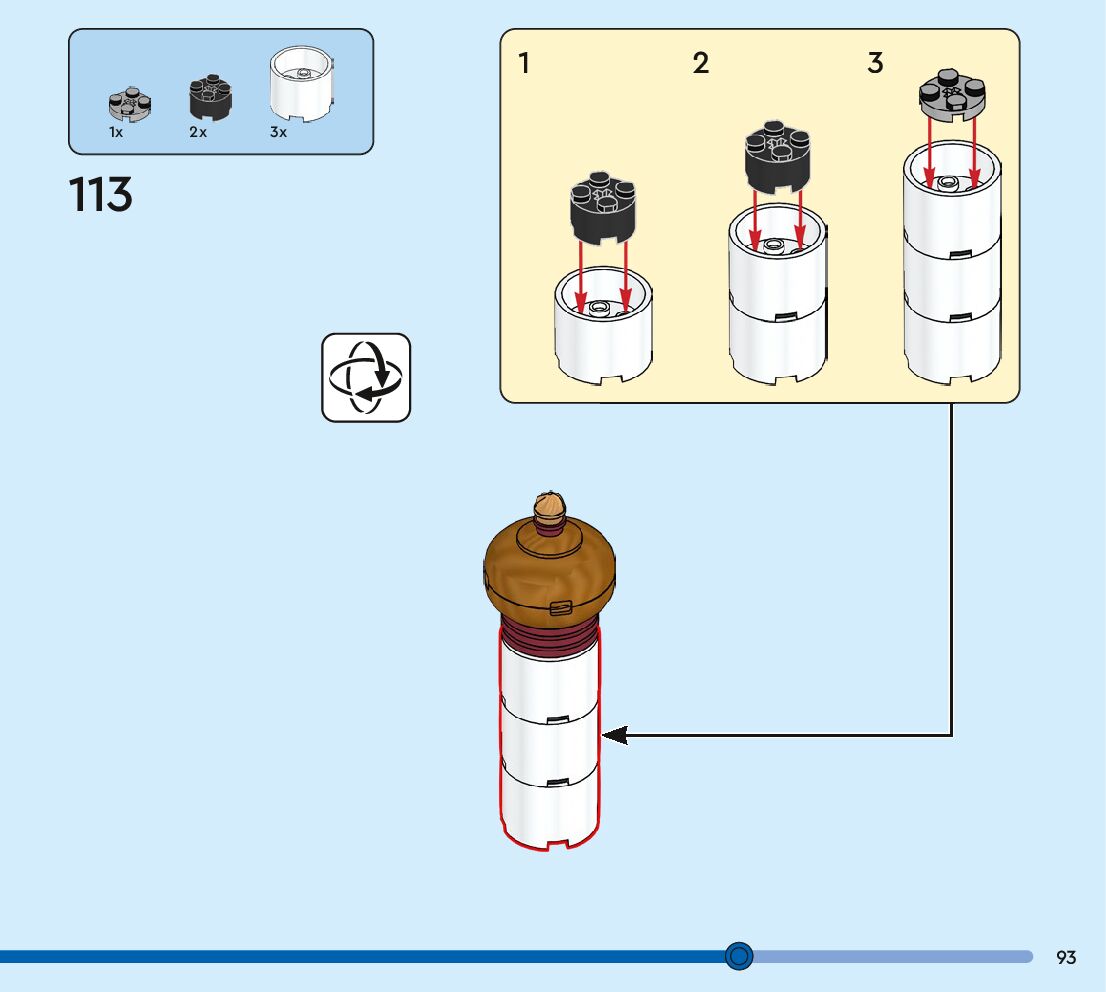 1x 2x 3x

113

1 2 3

93