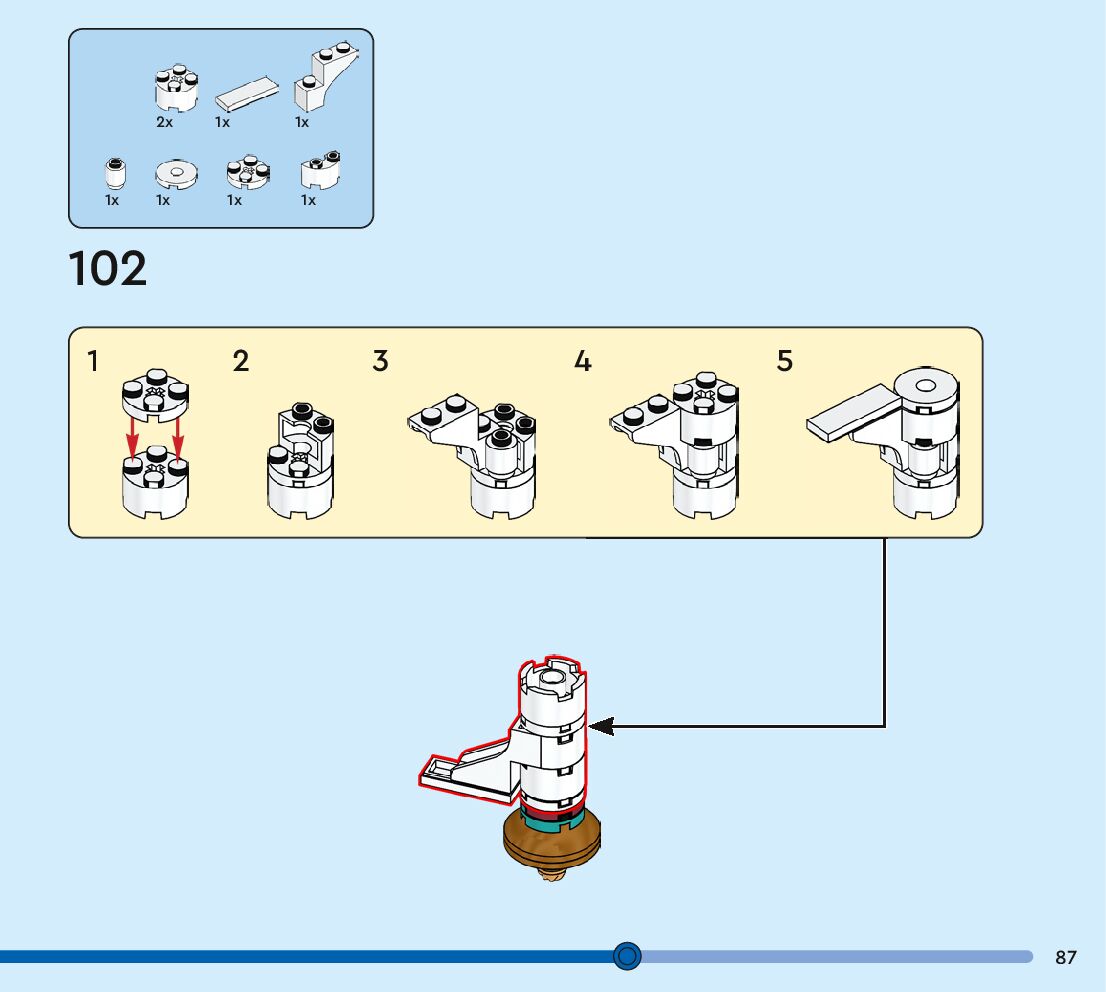 2x 1x 1x
1x 1x 1x 1x

102

1 2 3 4 5

87