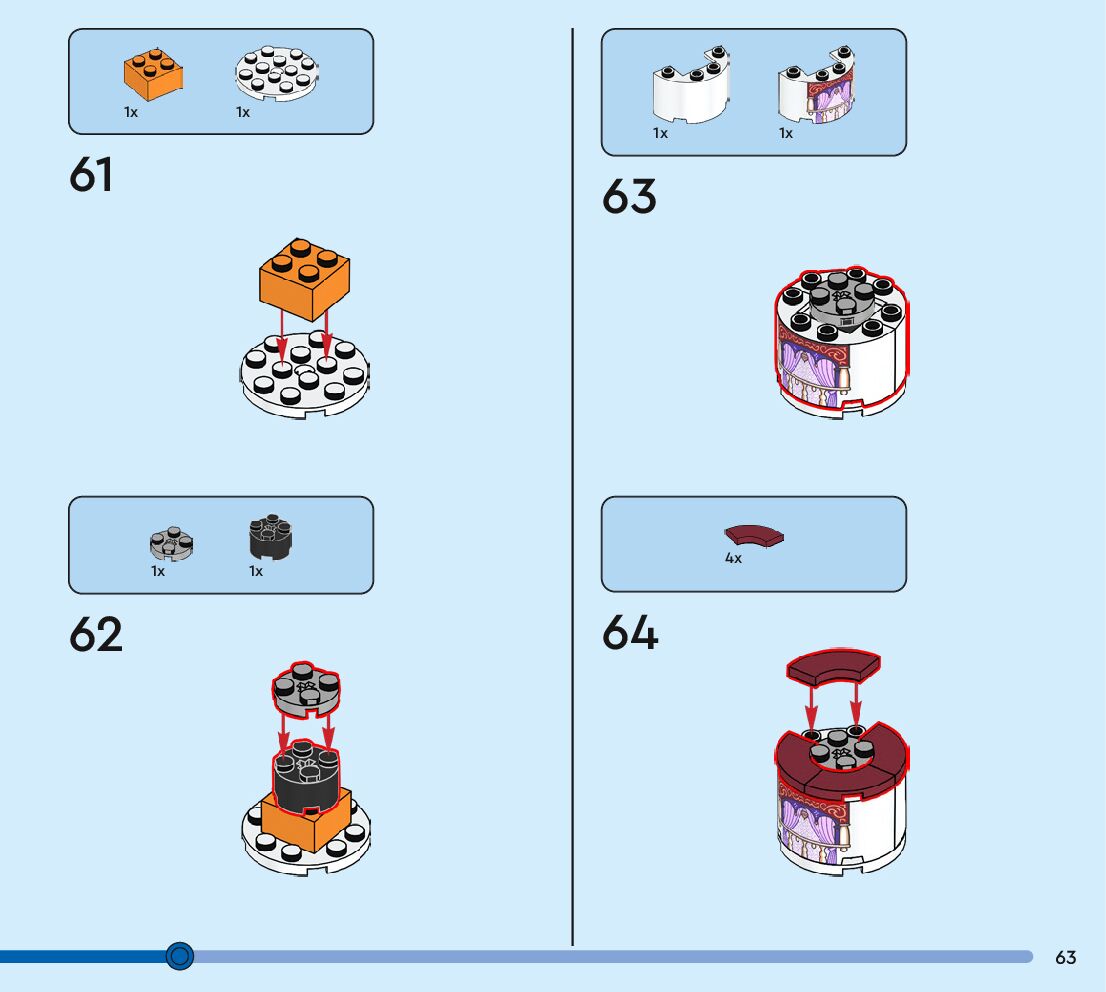 1x
1x

61

1x
1x

62

1x
1x

63

4x

64

63