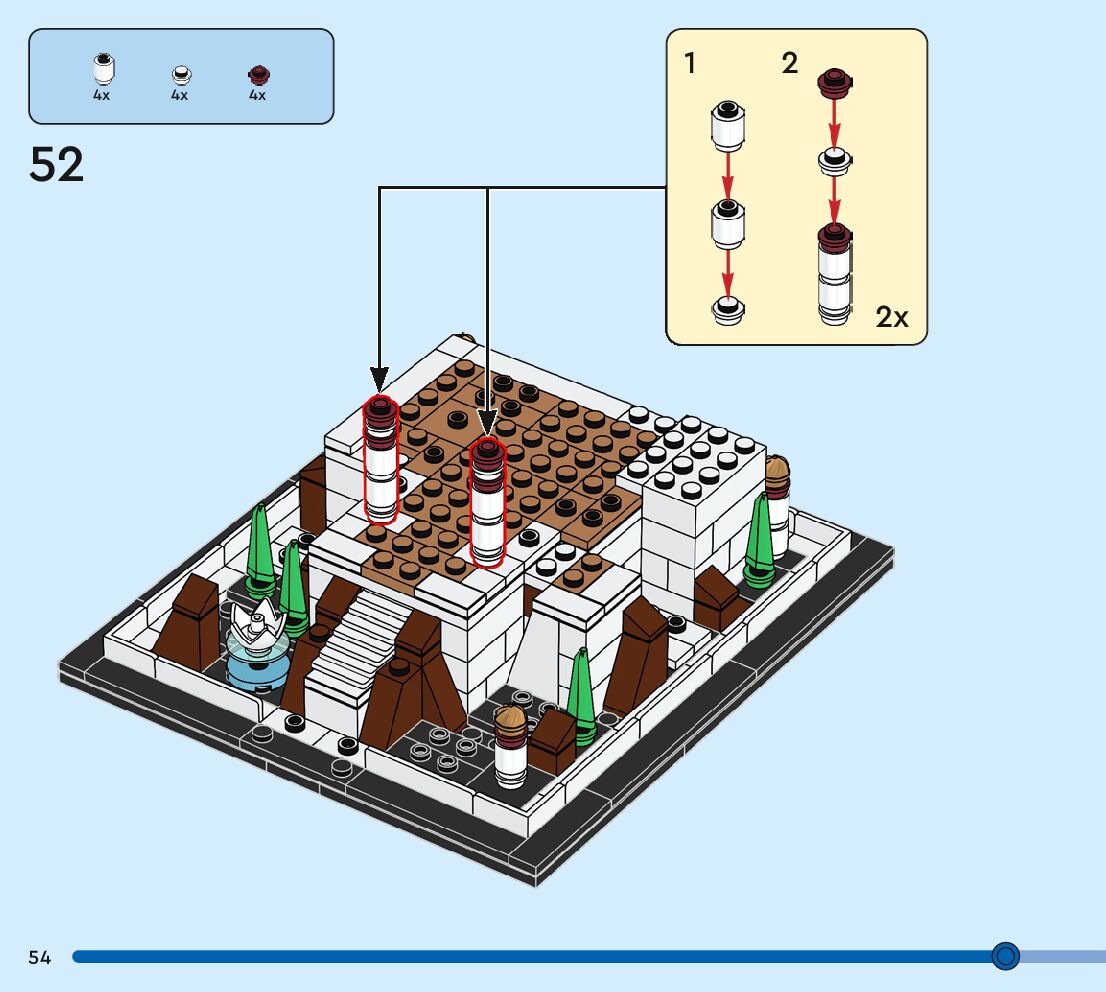 4x 4x 4x

52

1 2

2x

54