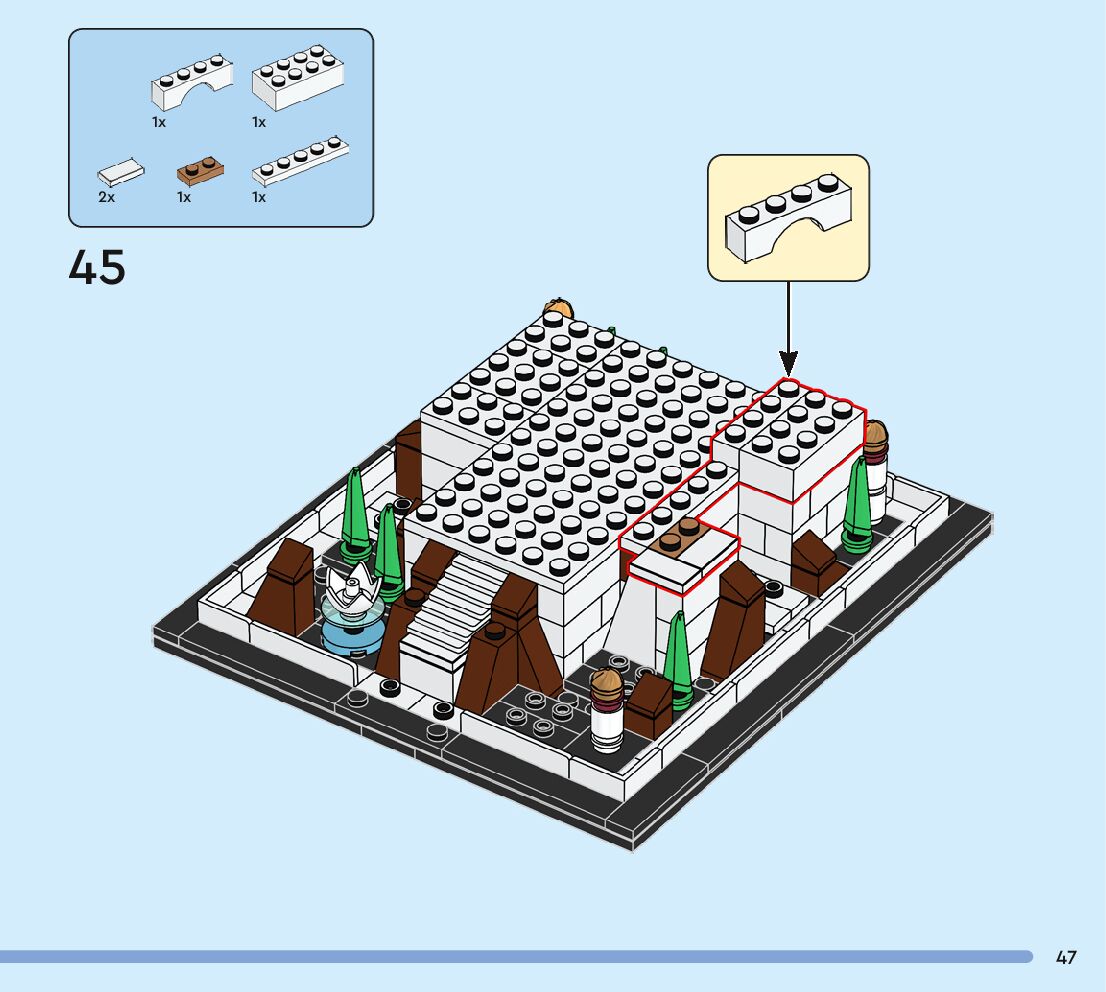 1x 1x
2x 1x 1x

45

47