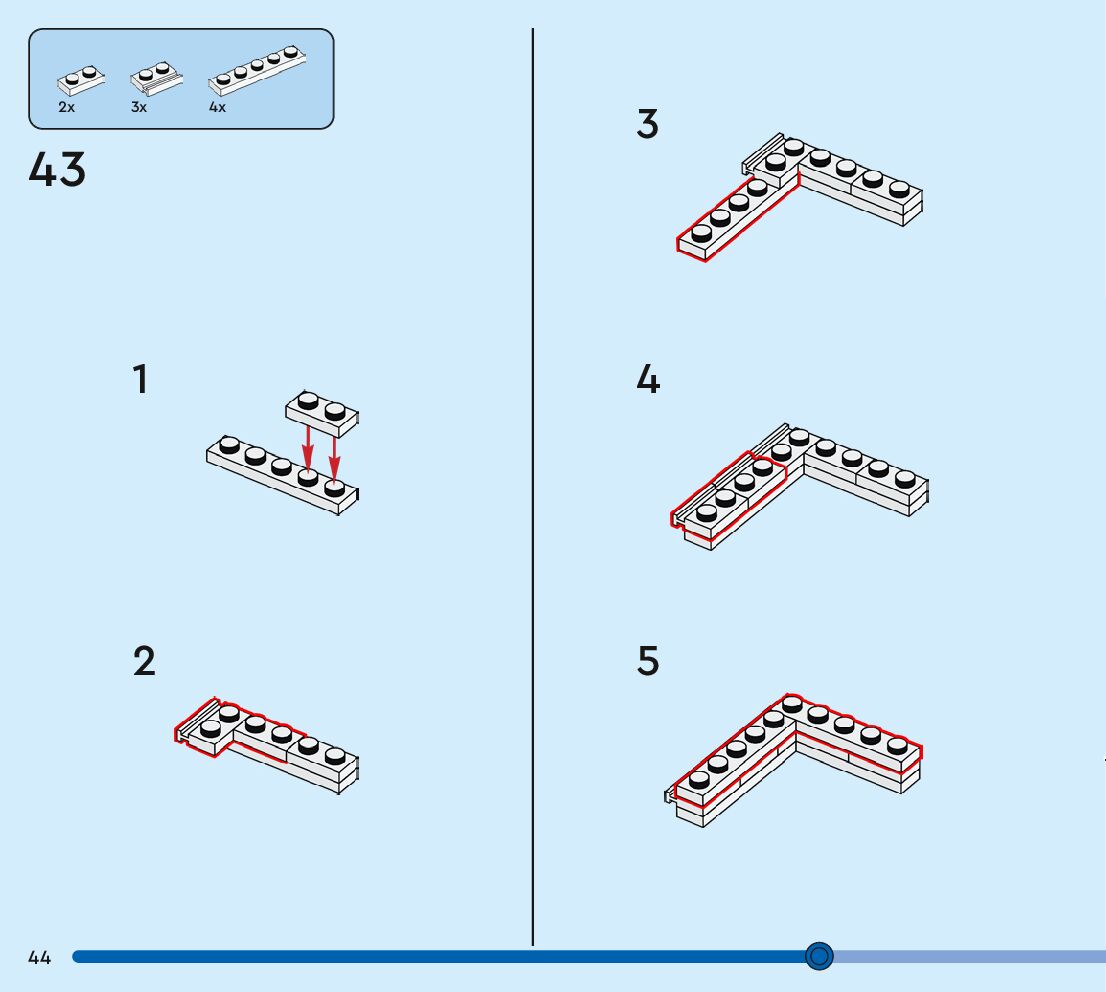 2x 3x 4x

43

1

2

3

4

5

44