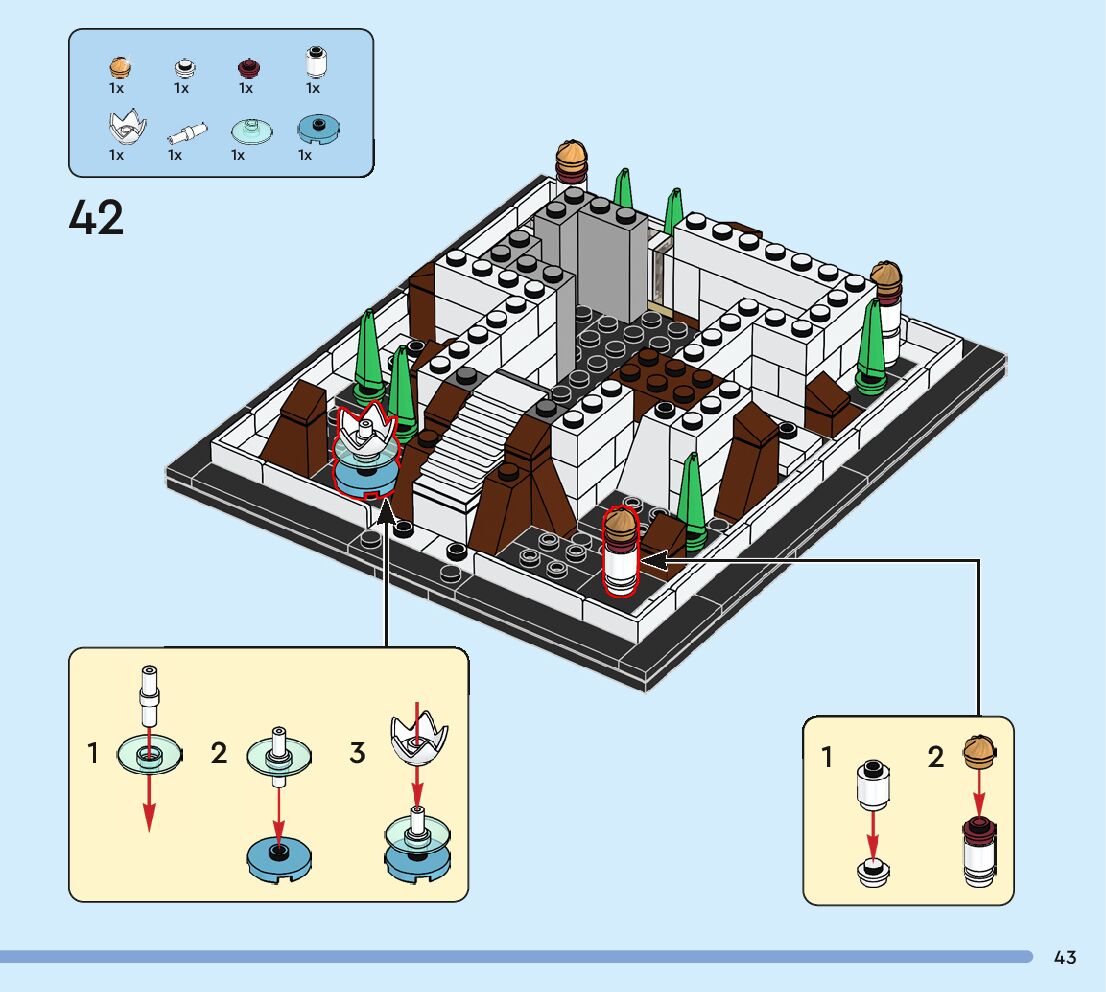 1x 1x 1x 1x
1x 1x 1x 1x

42

1 2 3

1 2

43