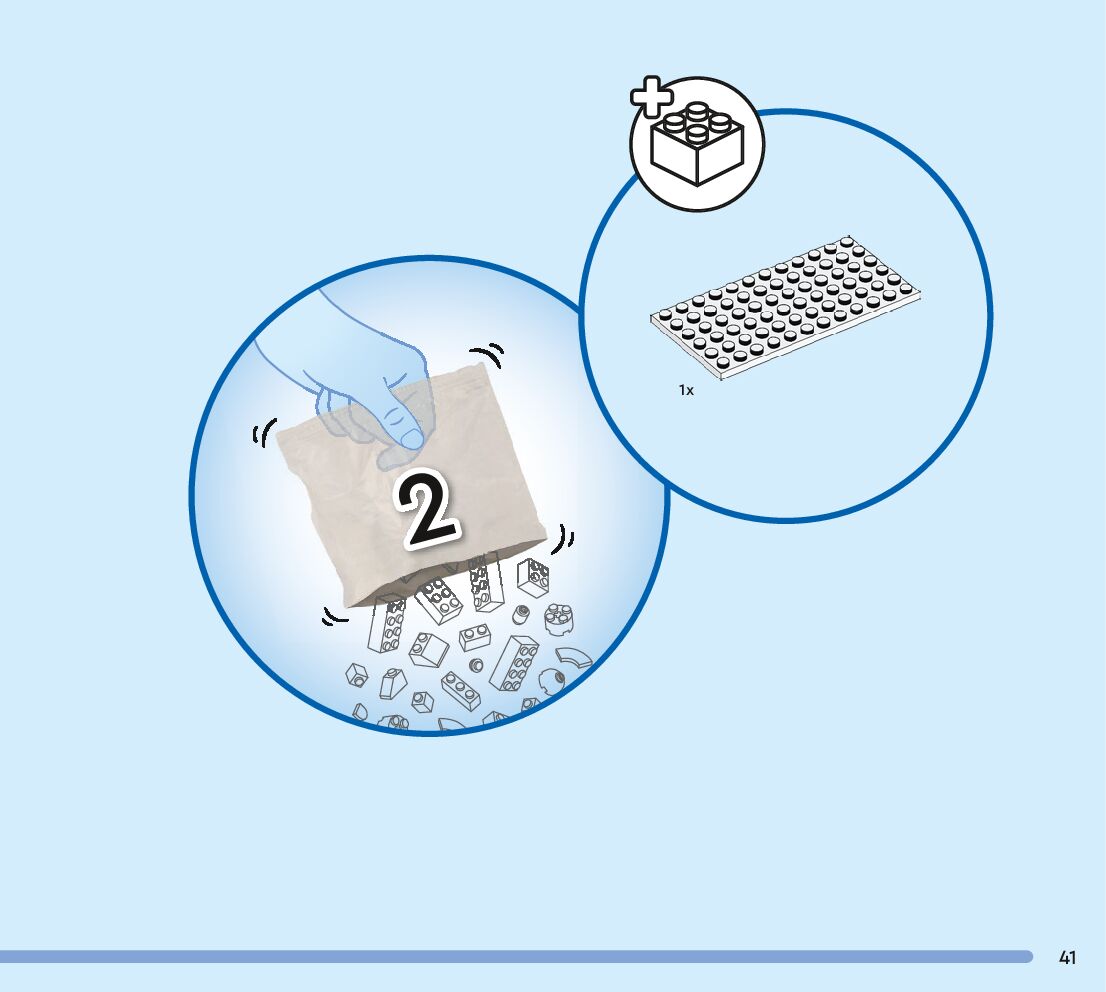 2

1x

41