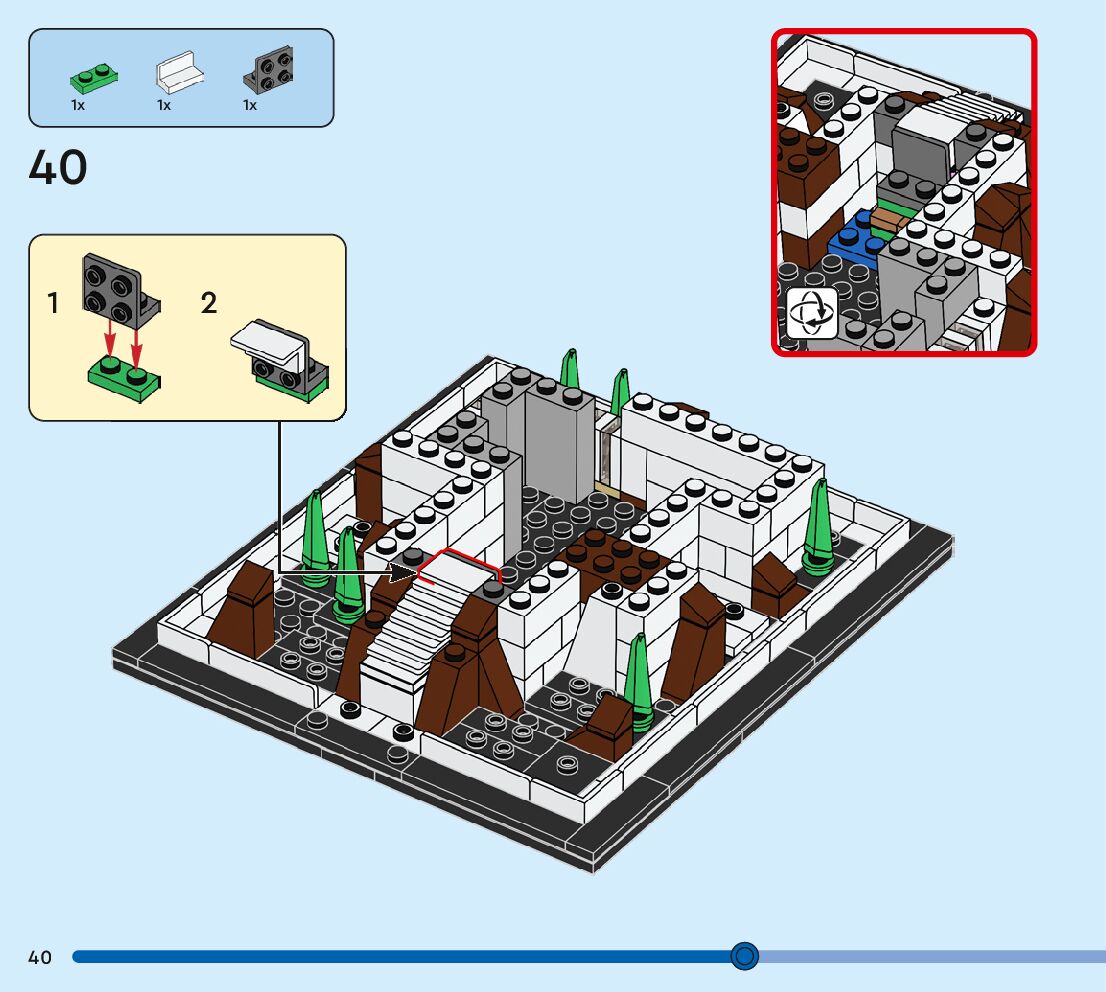 1x
1x
1x

40

1
2

40