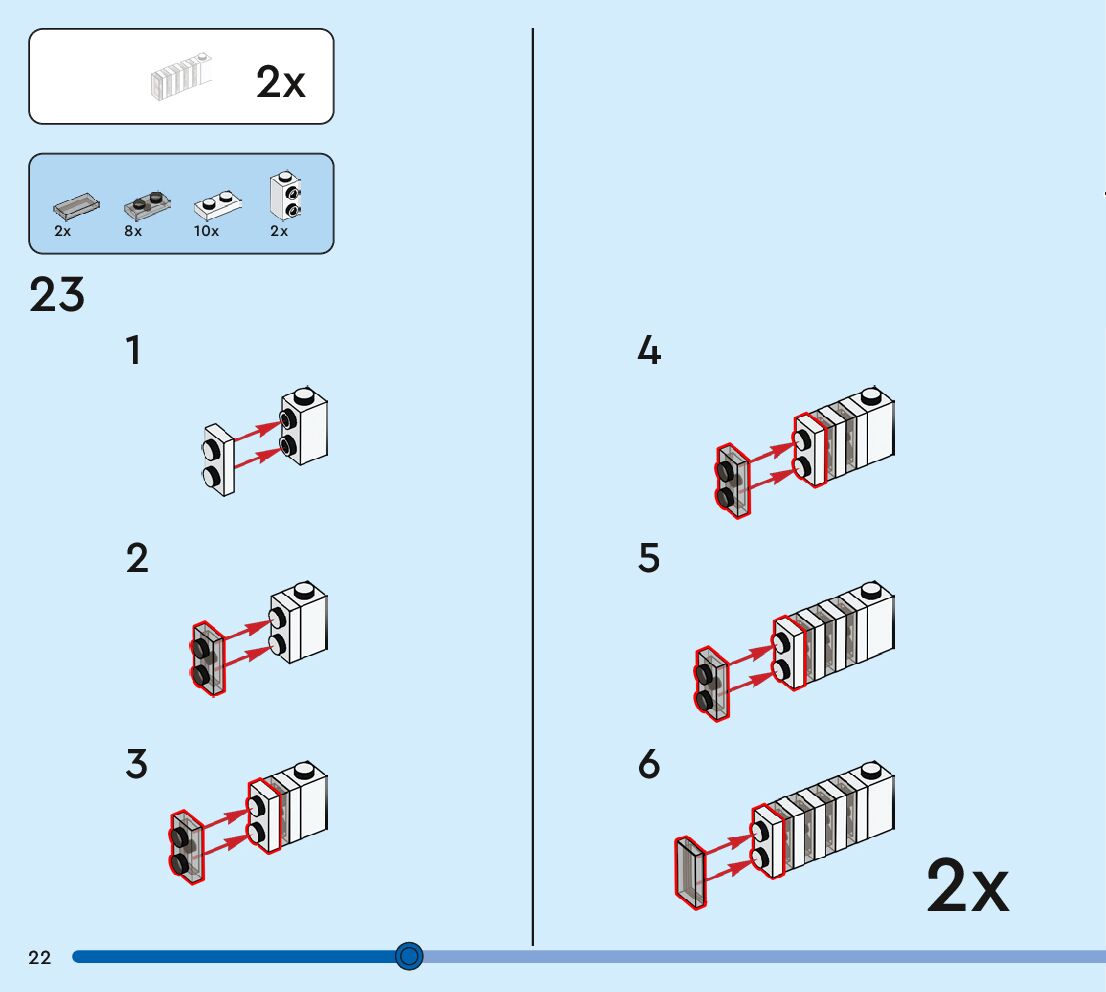 2x

2x 8x 10x 2x

23

1

2

3

4

5

6

2x

22