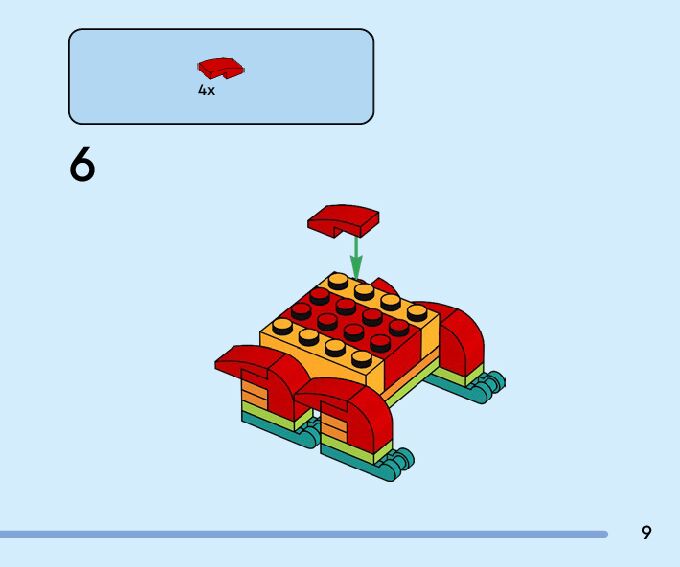 4x

6

9