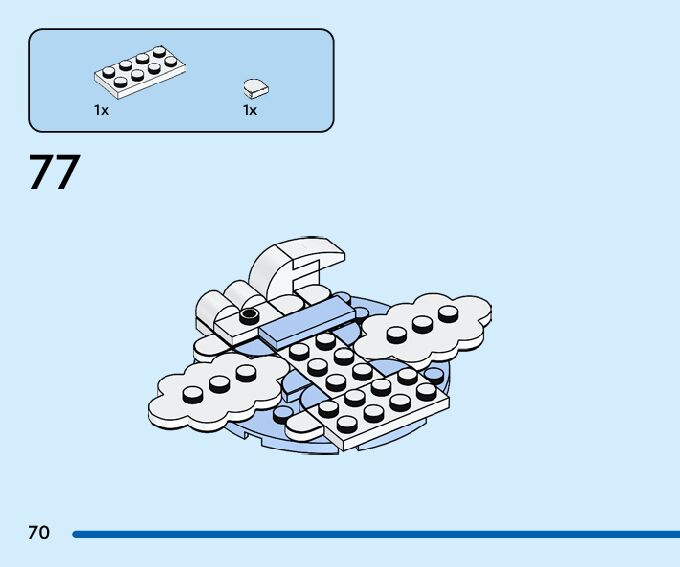 1x

1x

77

70