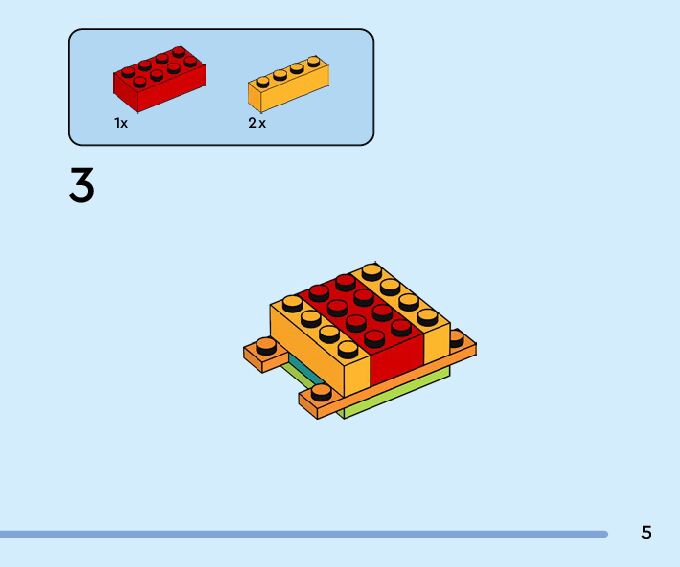 1x

2x

3

5