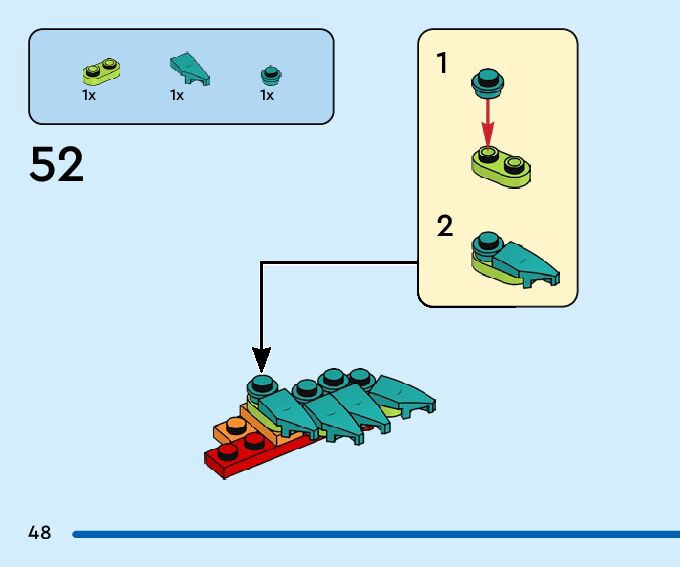 1x 1x 1x

52

1

2

48