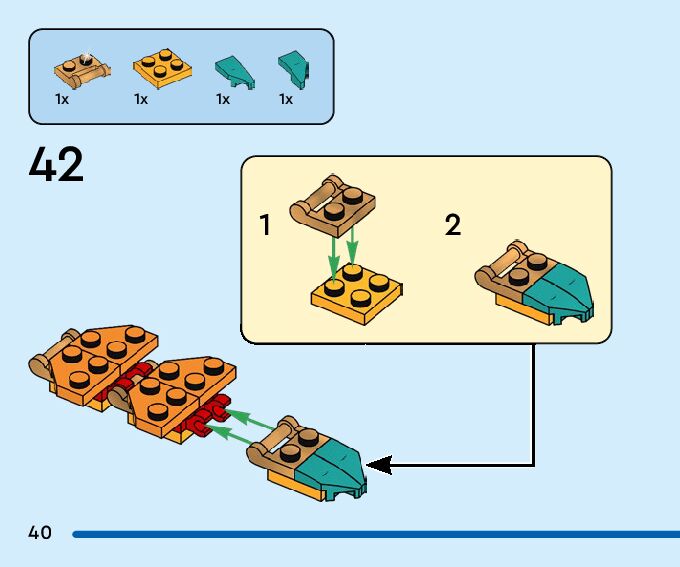 1x 1x 1x 1x

42

1

2

40