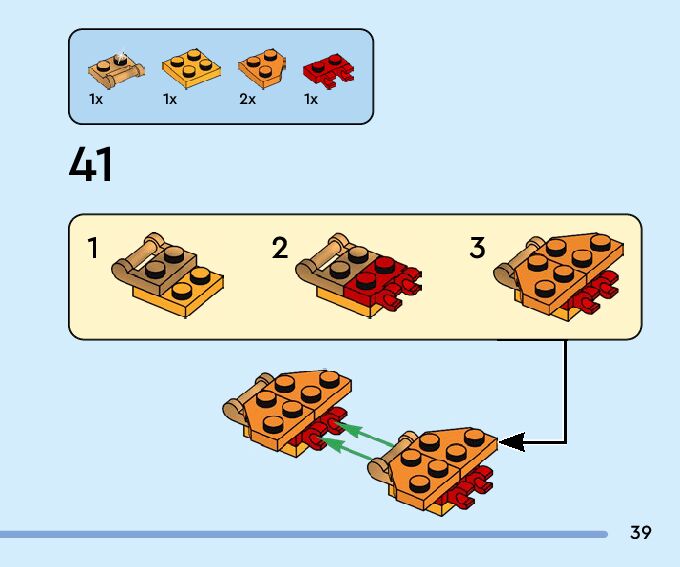 1x 1x 2x 1x

41

1

2

3

39