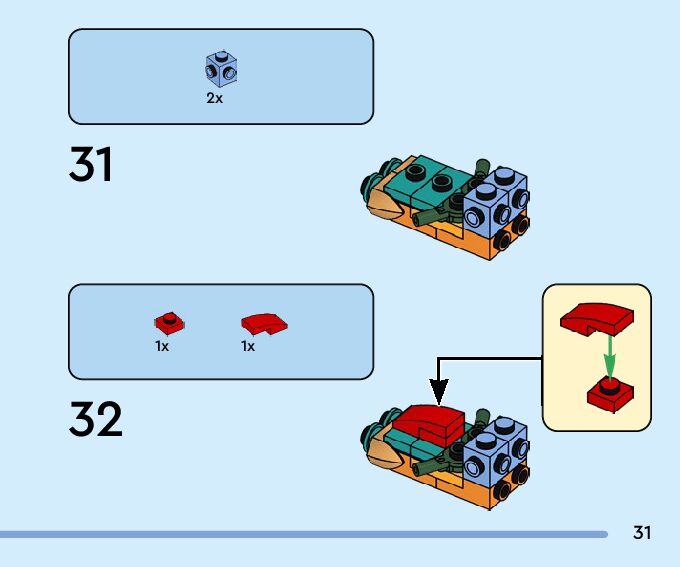 2x

31

1x 1x

32

31