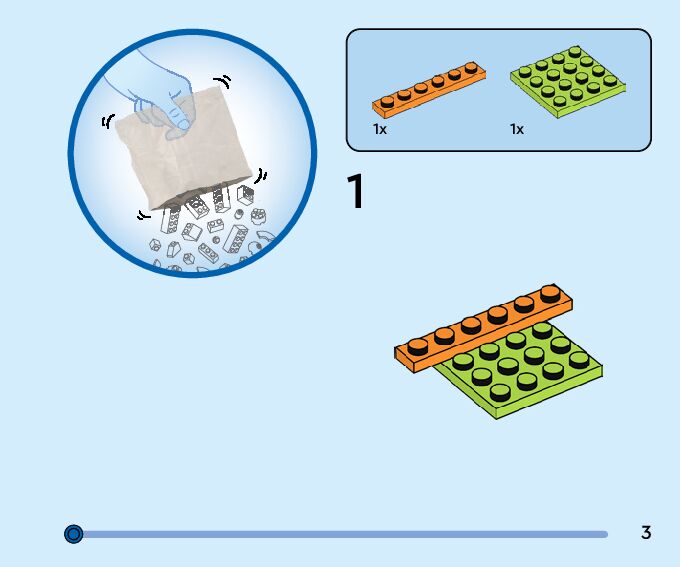 1x

1x

1

3