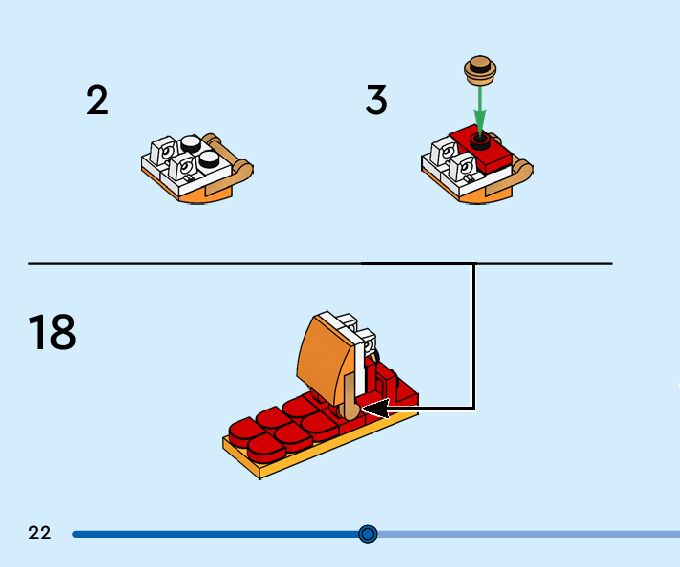 2

3

18

22