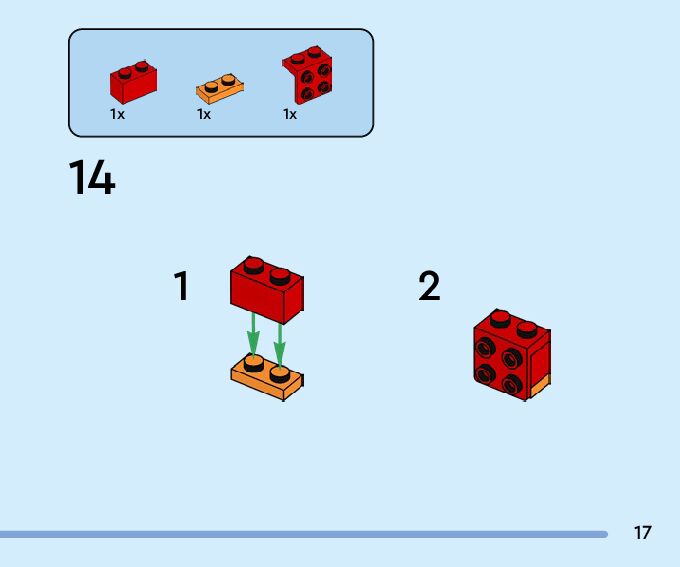 1x 1x 1x

14

1

2

17