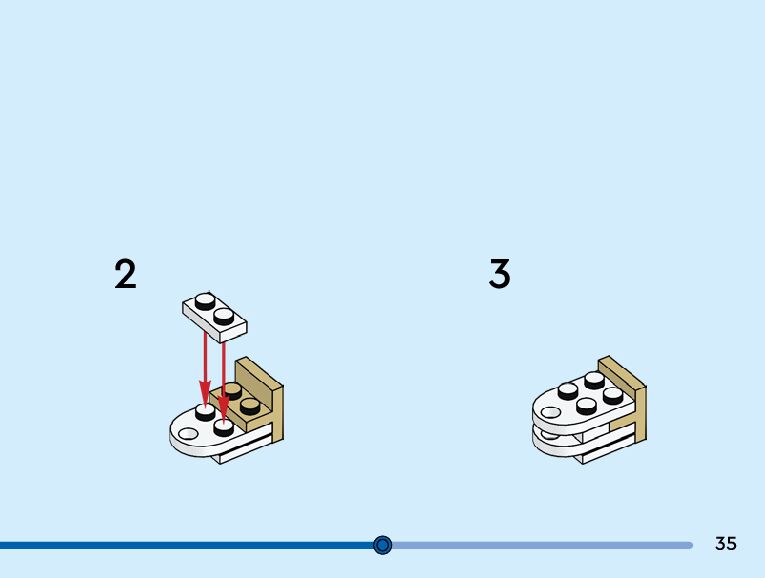 2

3

35