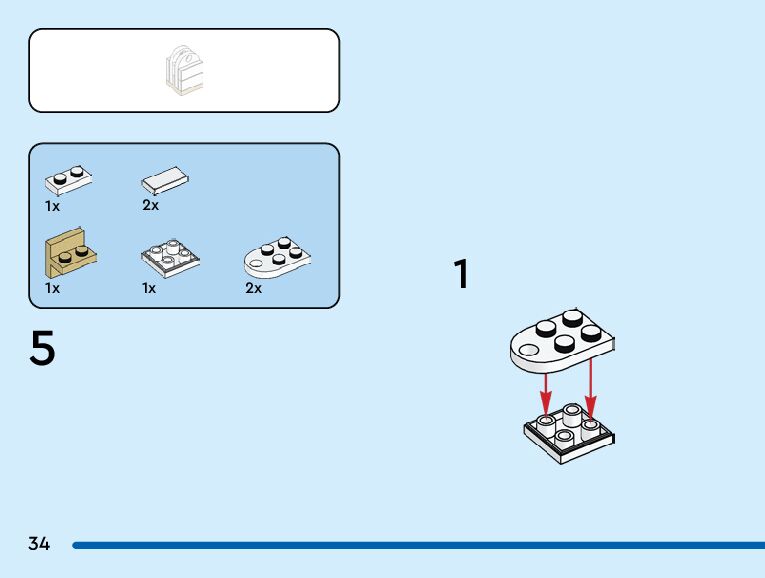 1x

2x

1x

1x

2x

5

1

34