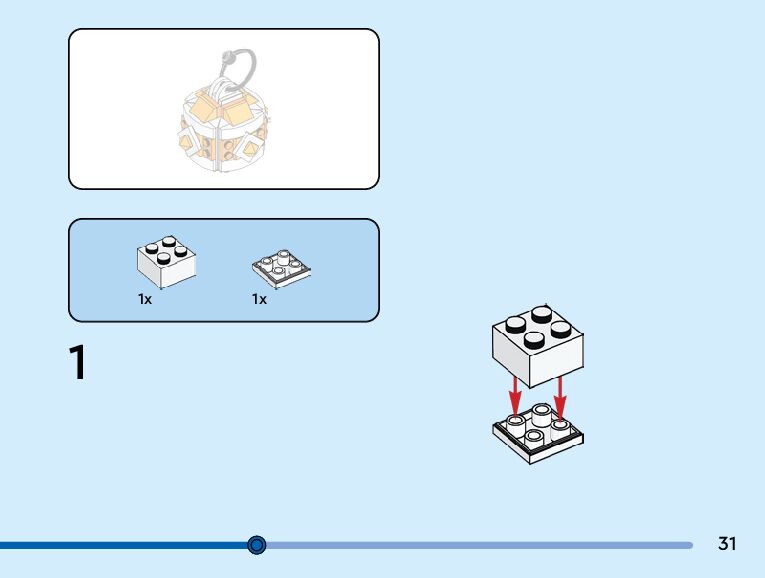 1x

1x

1

31