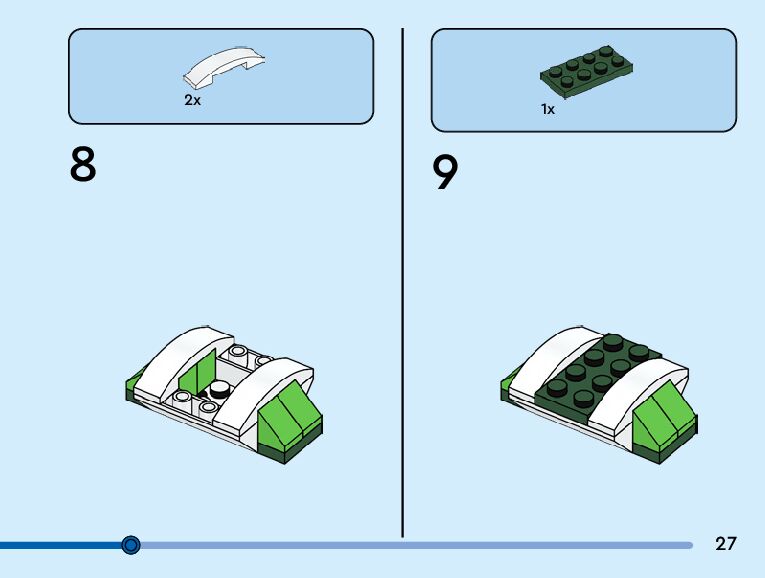 2x

8

1x

9

27