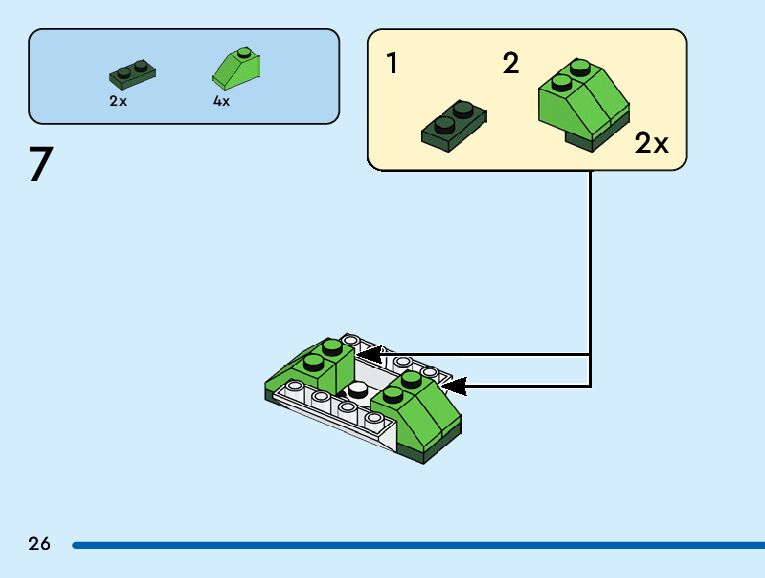 2x

4x

7

1

2

2x

26