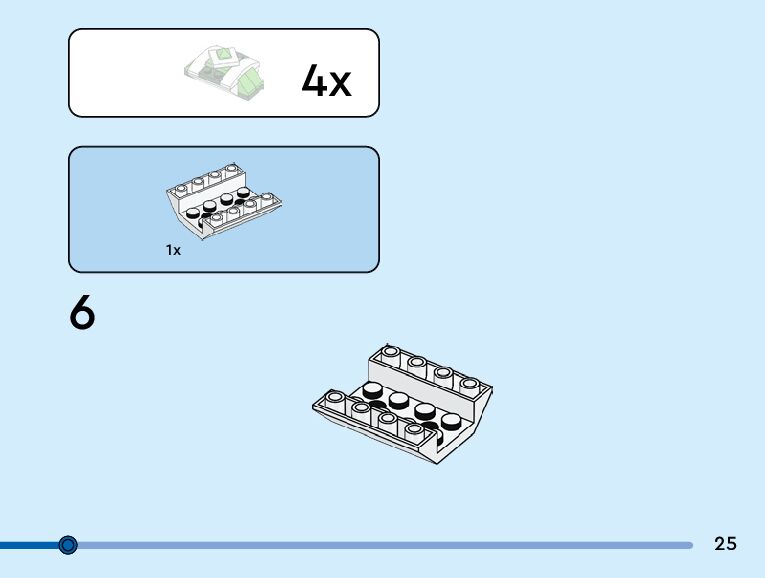 4x

1x

6

25