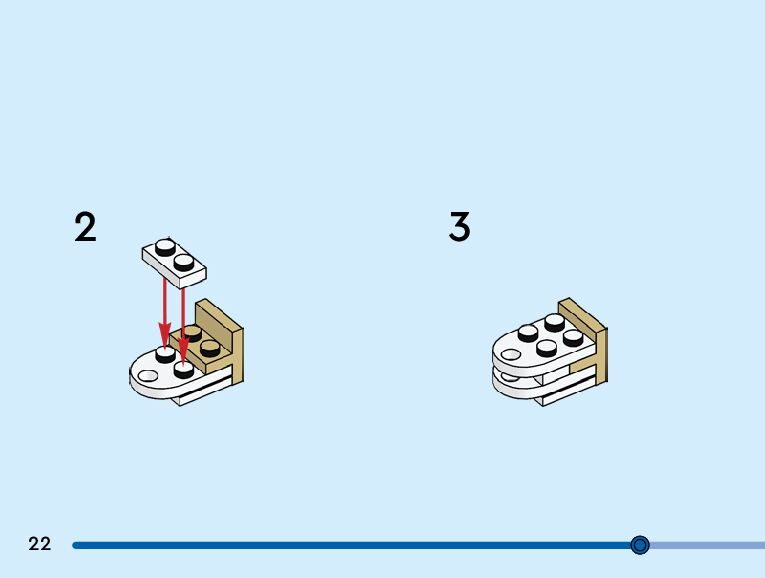 2

3

22