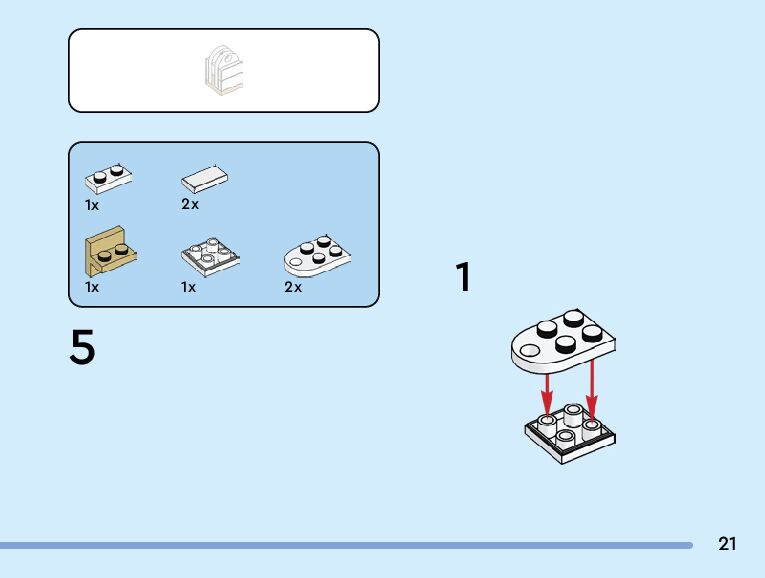 1x
2x
1x
1x
2x

5

1

21