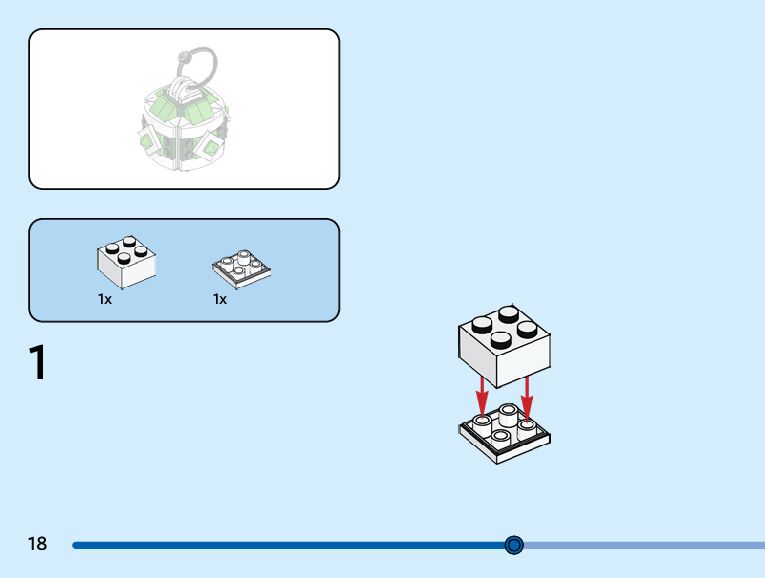 1x

1x

1

18