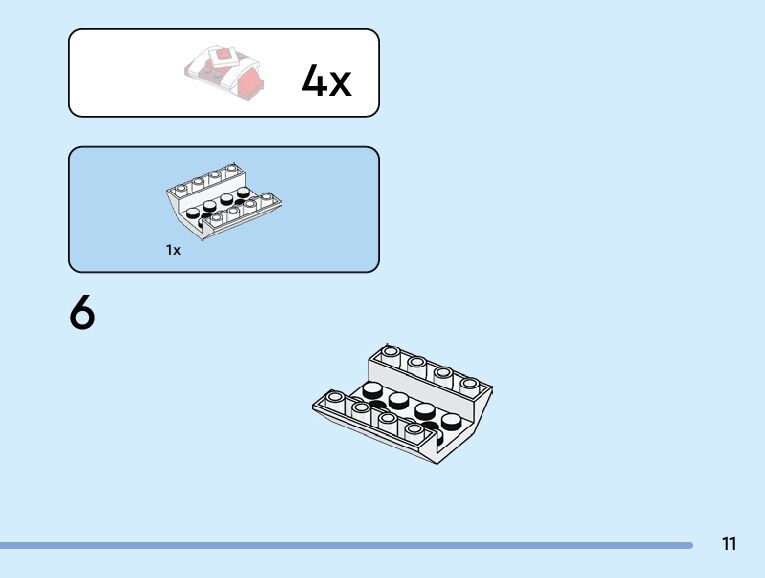 4x

1x

6

11