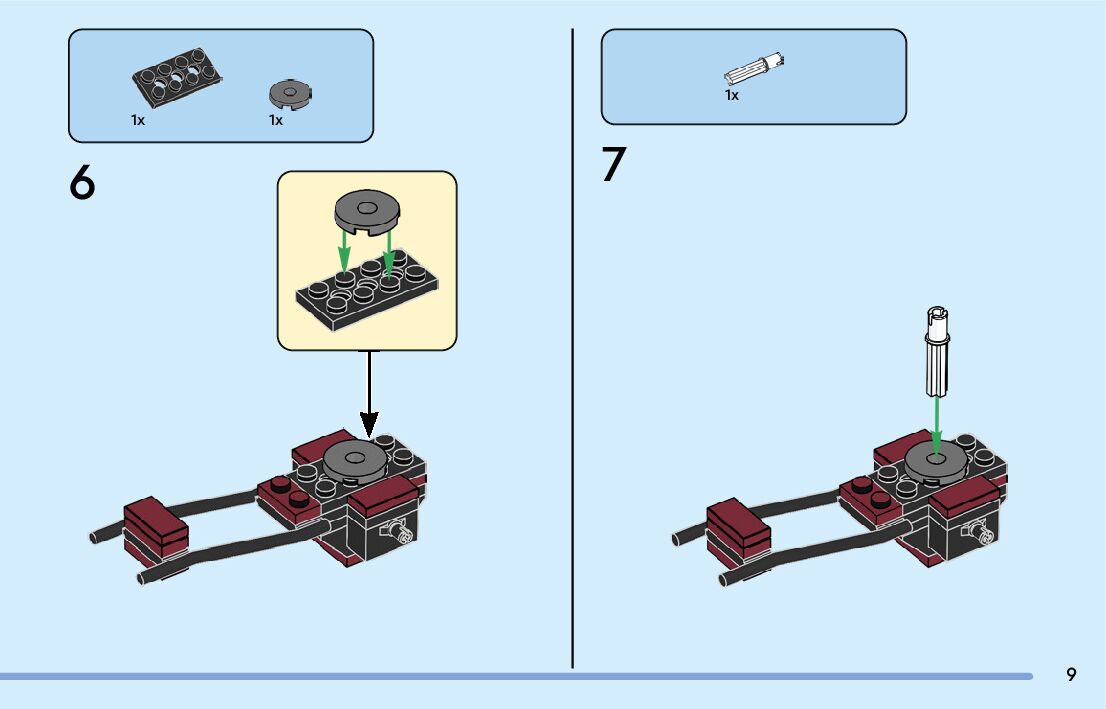 1x
1x

6

1x

7

9