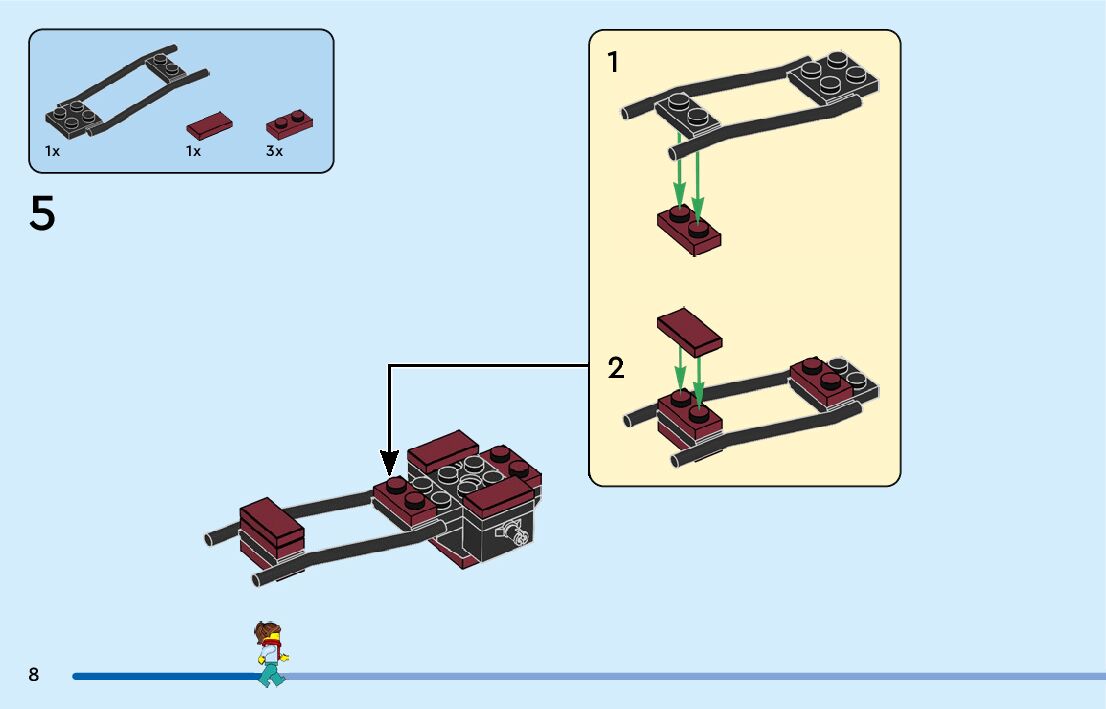 1x 1x 3x

5

1

2

8