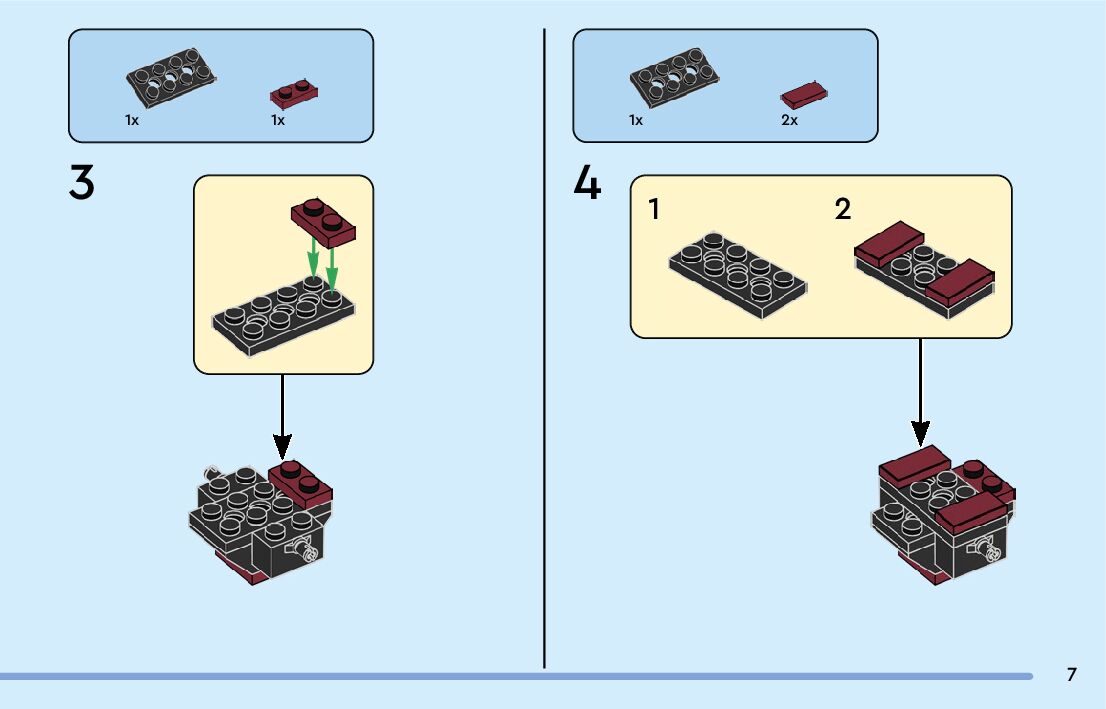 1x 1x

3

1x 2x

4

1

2

7