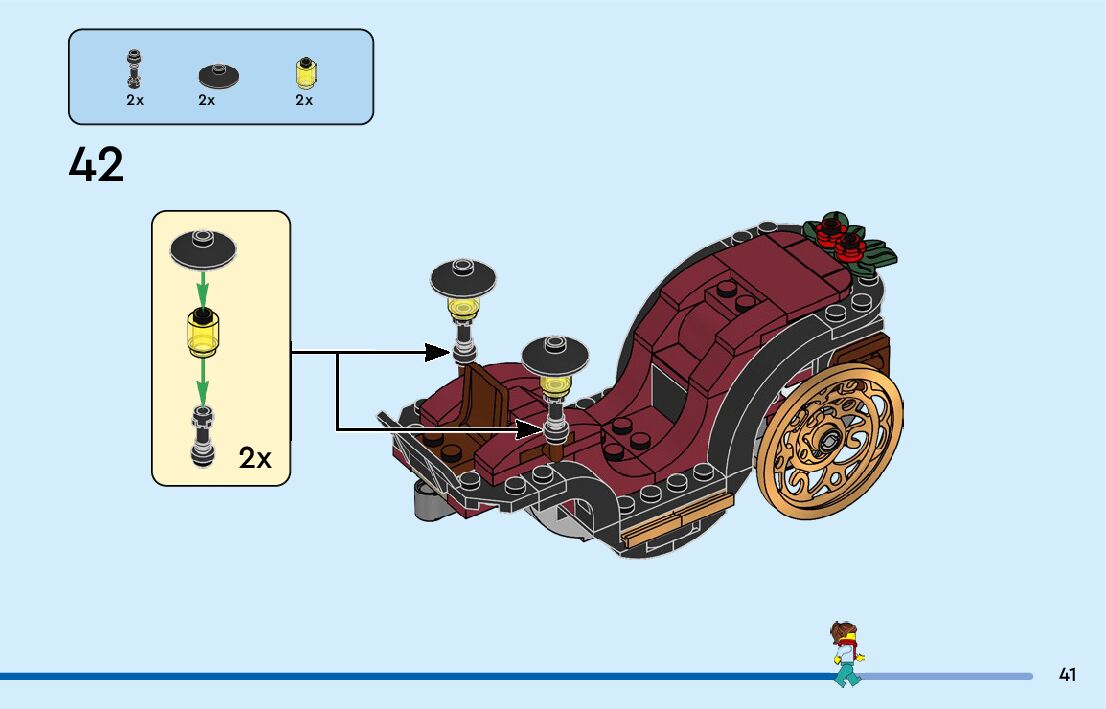 2x 2x 2x

42

2x

41