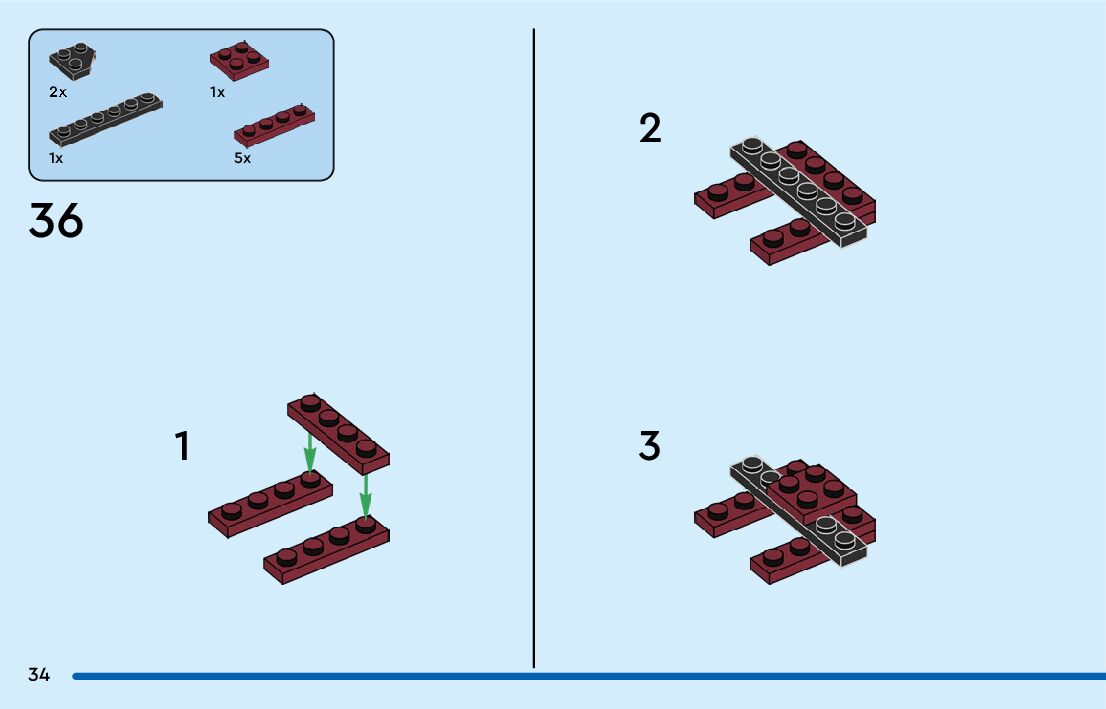 2x
1x
1x
5x

36

1

2

3

34