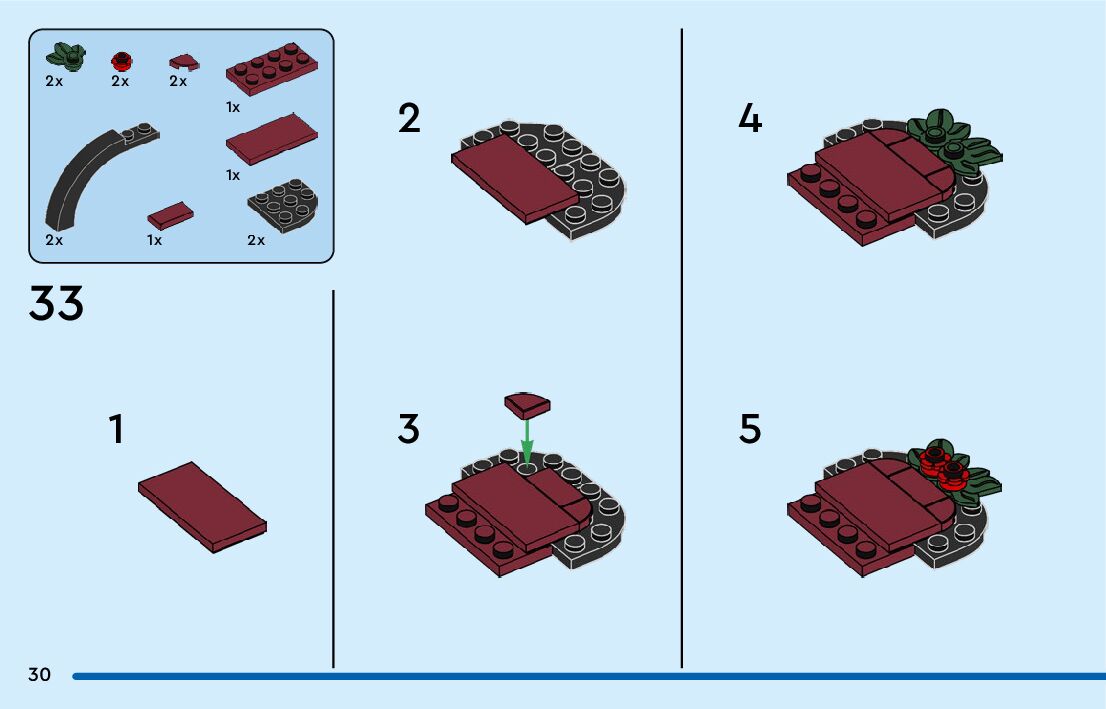 2x 2x 2x

1x

1x

2x 1x 2x

33

1

2

3

4

5

30