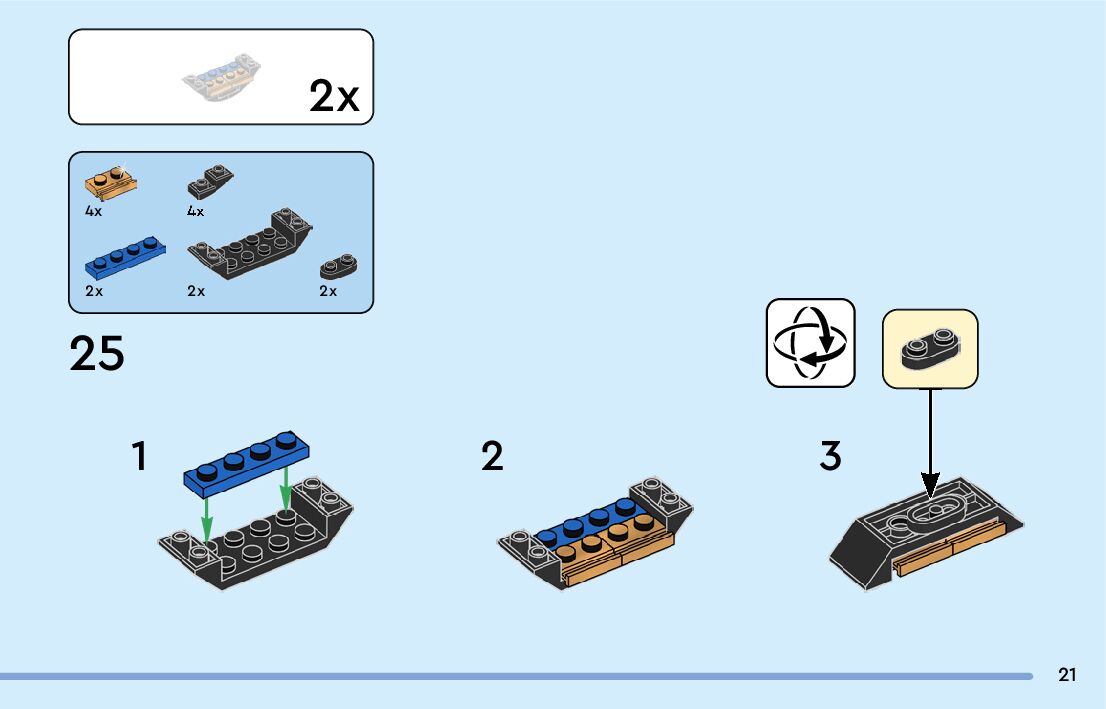 2x

4x
4x
2x
2x
2x

25

1

2

3

21